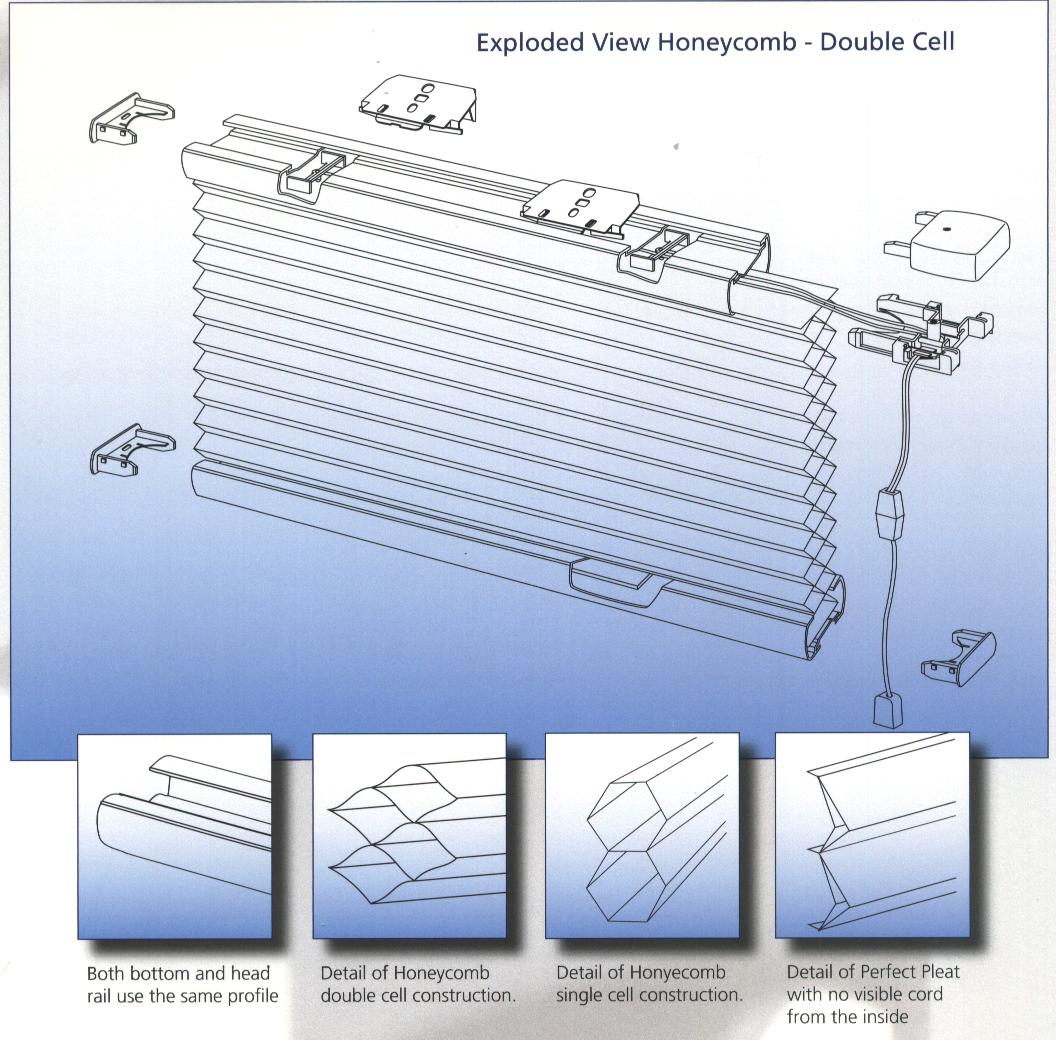 Exploded View Honeycomb - Double Cell

Both bottom and head rail use the same profile

Detail of Honeycomb double cell construction.

Detail of Honyecomb single cell construction.

Detail of Perfect Pleat with no visible cord from the inside