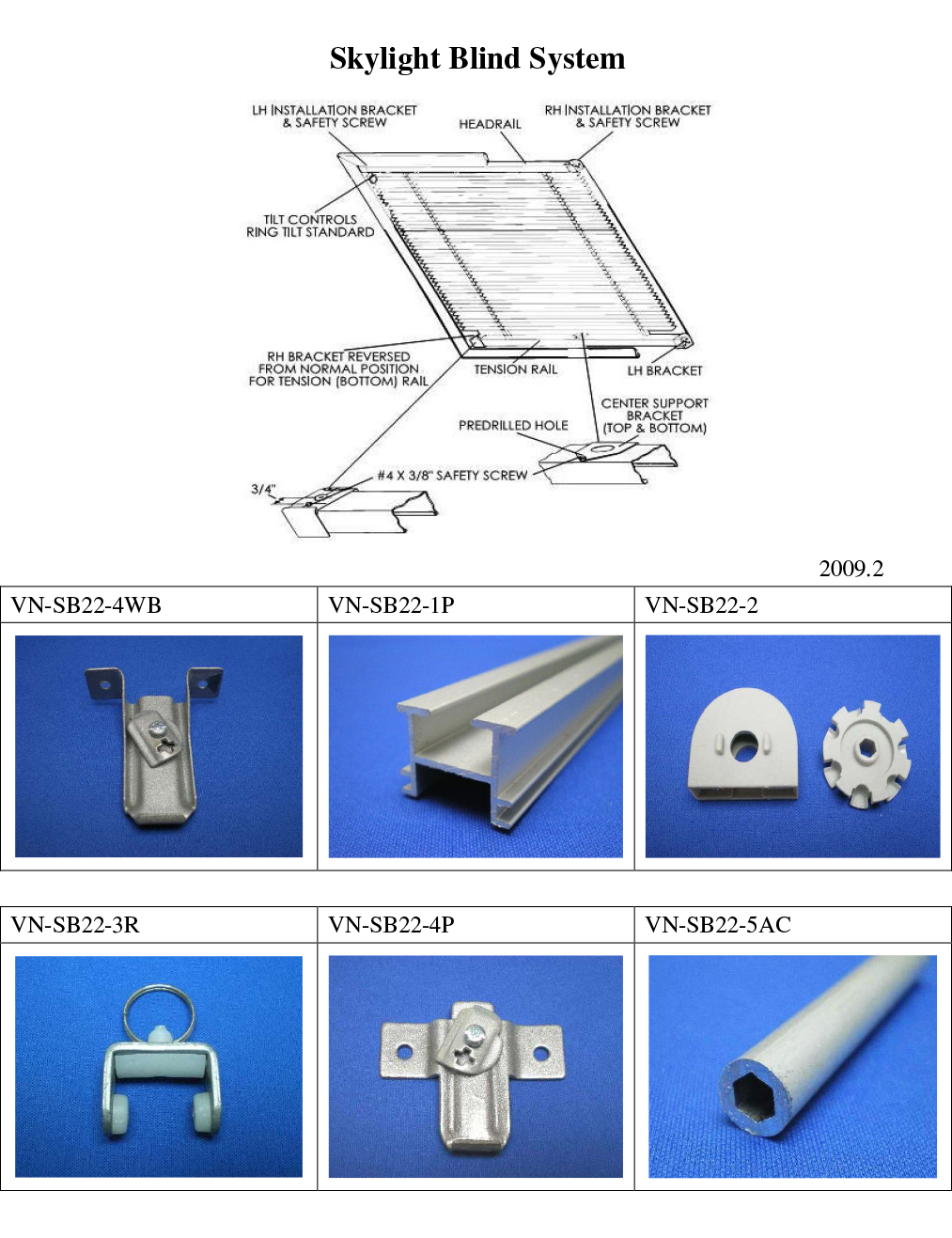 Skylight Blind System

LH INSTALLATION BRACKET & SAFETY SCREW

HEADRAIL

RH INSTALLATION BRACKET & SAFETY SCREW

TILT CONTROLS RING TILT STANDARD

RH BRACKET REVERSED FROM NORMAL POSITION FOR TENSION (BOTTOM) RAIL

TENSION RAIL

LH BRACKET

CENTER SUPPORT BRACKET (TOP & BOTTOM)

PREDRILLED HOLE

#4 X 3/8" SAFETY SCREW

3/4"

2009.2

| VN-SB22-4WB | VN-SB22-1P | VN-SB22-2 |
|---|---|---|
| | | |

| VN-SB22-3R | VN-SB22-4P | VN-SB22-5AC |
|---|---|---|
| | | |