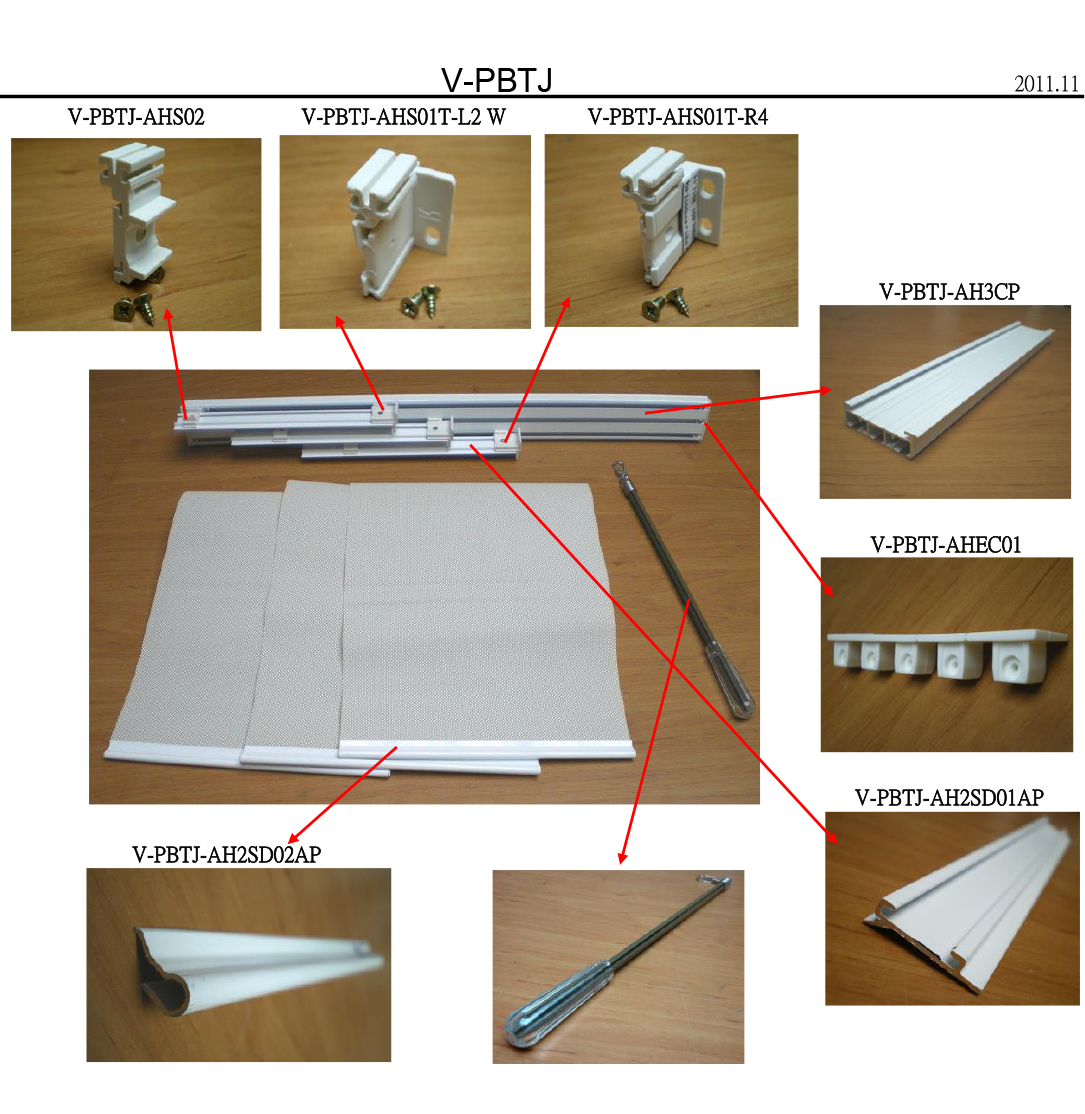 V-PBTJ

2011.11

V-PBTJ-AHS02

V-PBTJ-AHS01T-L2 W

V-PBTJ-AHS01T-R4

V-PBTJ-AH3CP

V-PBTJ-AHEC01

V-PBTJ-AH2SD01AP

V-PBTJ-AH2SD02AP