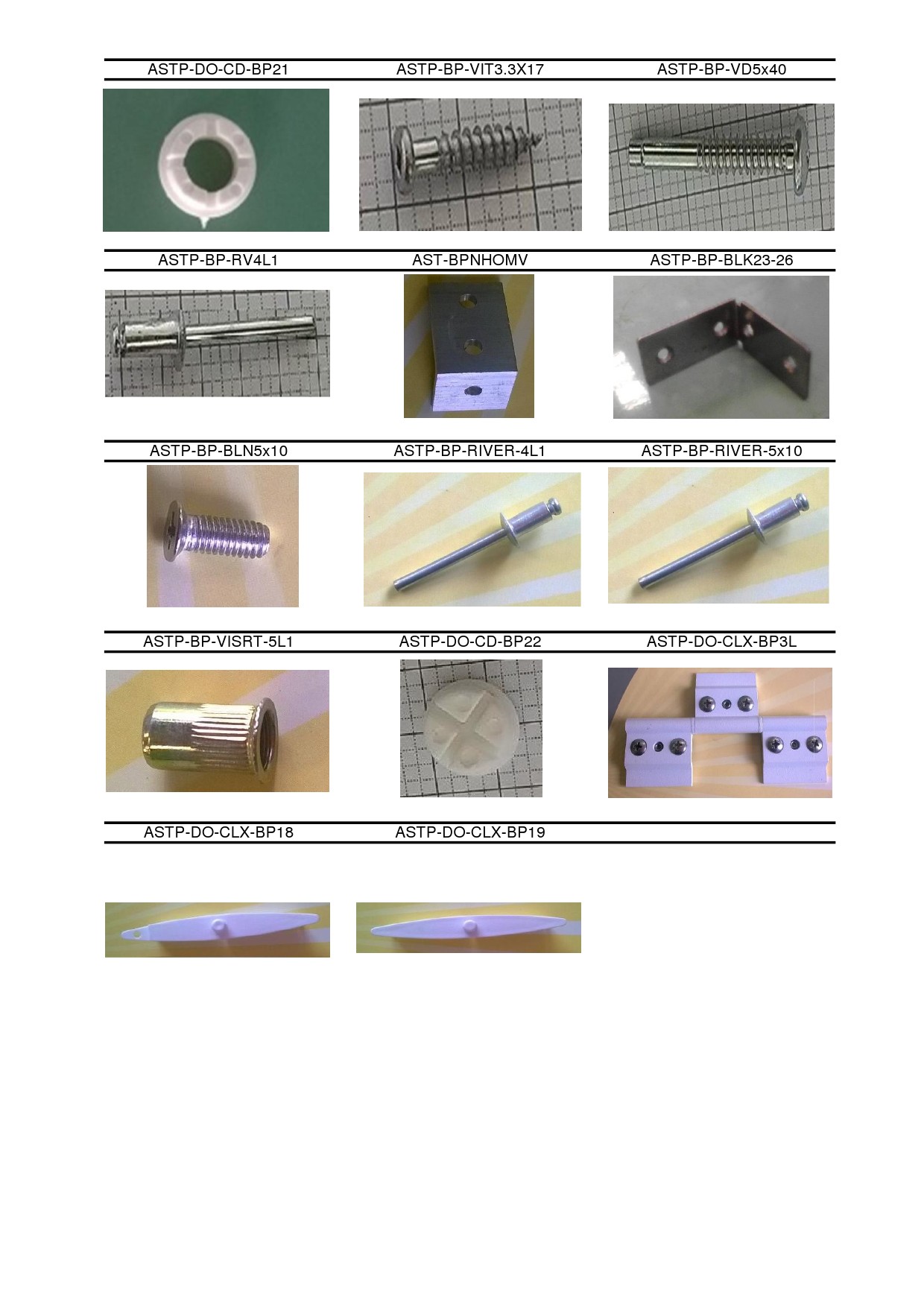 | ASTP-DO-CD-BP21 | ASTP-BP-VIT3.3X17 | ASTP-BP-VD5x40 |
|---|---|---|
| ASTP-BP-RV4L1 | AST-BPNHOMV | ASTP-BP-BLK23-26 |
| ASTP-BP-BLN5x10 | ASTP-BP-RIVER-4L1 | ASTP-BP-RIVER-5x10 |
| ASTP-BP-VISRT-5L1 | ASTP-DO-CD-BP22 | ASTP-DO-CLX-BP3L |
| ASTP-DO-CLX-BP18 | ASTP-DO-CLX-BP19 | |